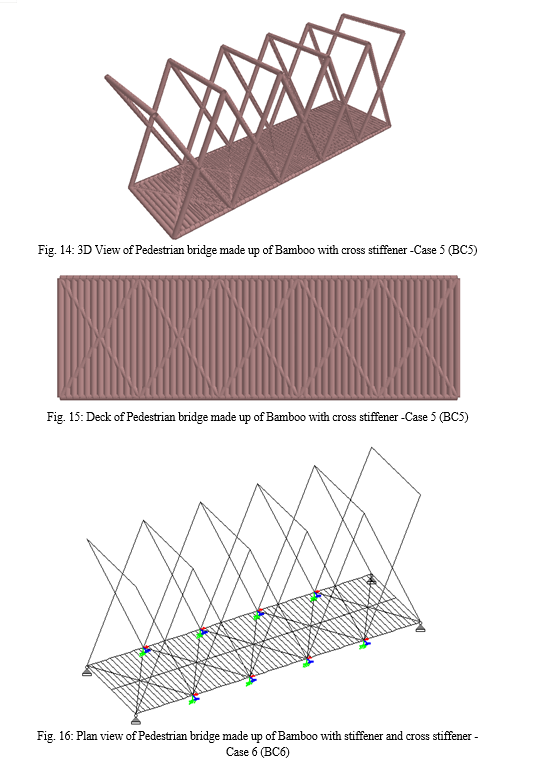 Fig. 14: 3D View of Pedestrian bridge made up of Bamboo with cross stiffener -Case 5 (BC5)

Fig. 15: Deck of Pedestrian bridge made up of Bamboo with cross stiffener -Case 5 (BC5)

Fig. 16: Plan view of Pedestrian bridge made up of Bamboo with stiffener and cross stiffener - Case 6 (BC6)